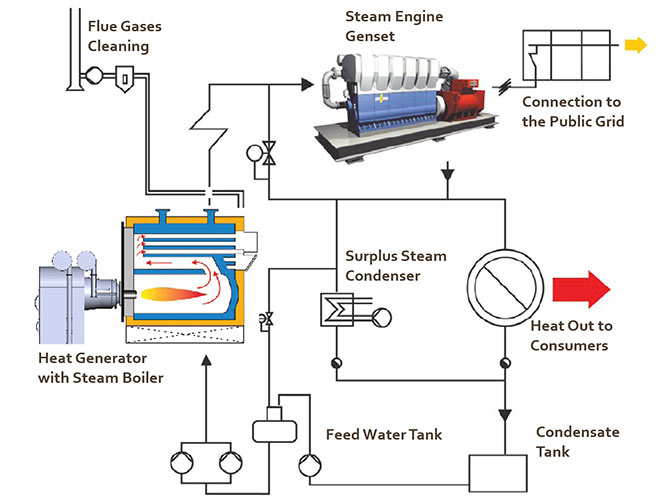 Flue Gases Cleaning

Steam Engine Genset

Connection to the Public Grid

Surplus Steam Condenser

Heat Out to Consumers

Heat Generator with Steam Boiler

Feed Water Tank

Condensate Tank